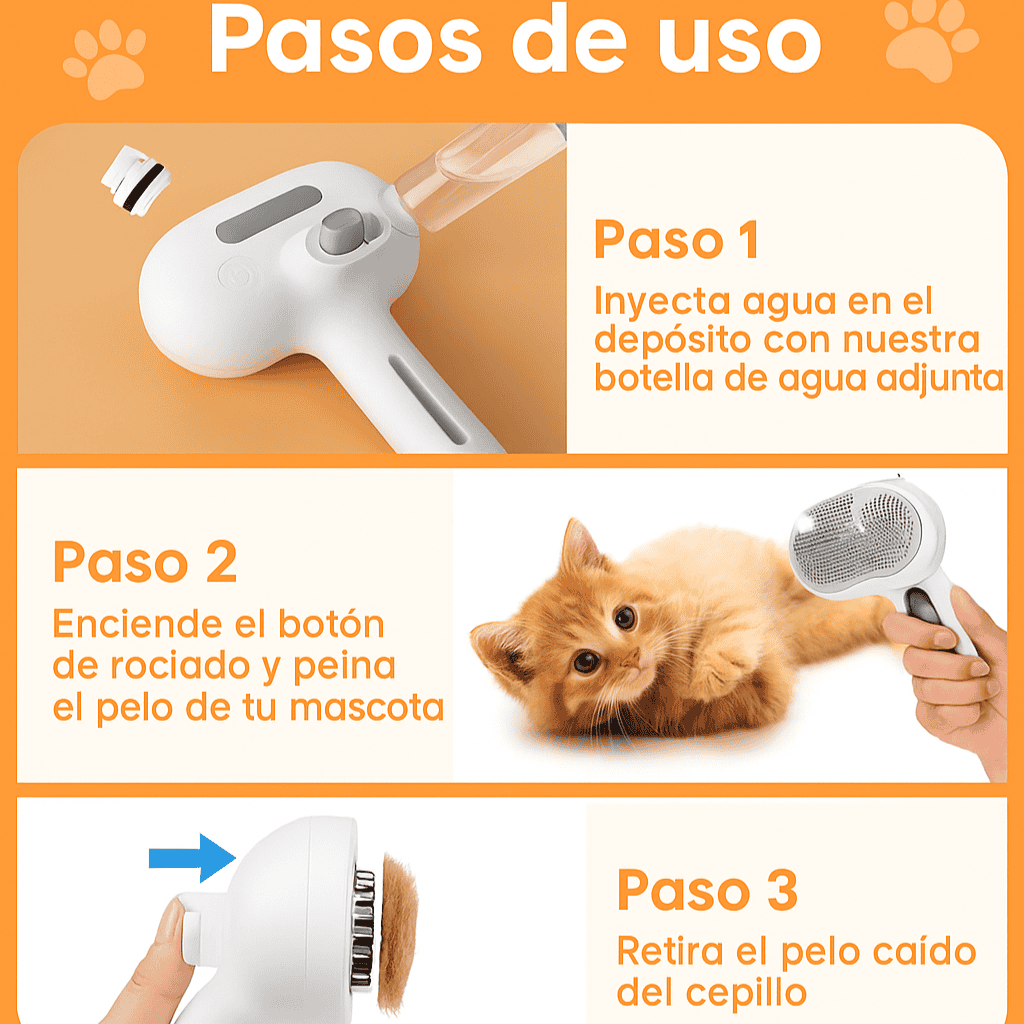 Pasos de uso

Paso 1
Inyecta agua en el depósito con nuestra botella de agua adjunta

Paso 2
Enciende el botón de rociado y peina el pelo de tu mascota

Paso 3
Retira el pelo caído del cepillo