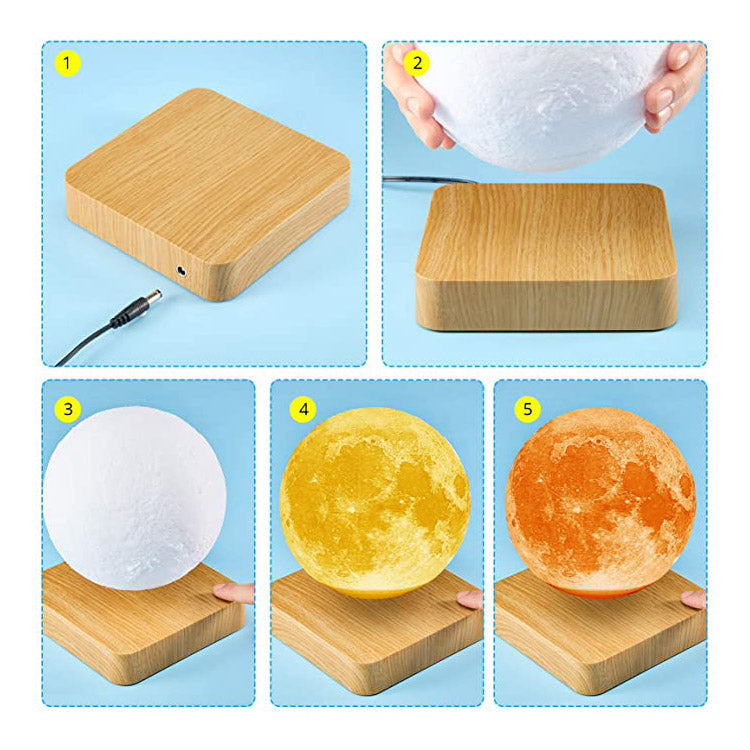 1

2

3

4

5